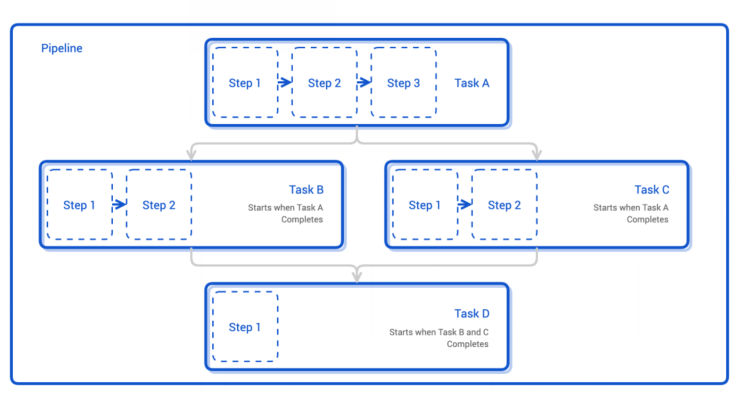 Pipeline

Step 1
Step 2
Step 3
Task A

Step 1
Step 2
Task B
Starts when Task A Completes

Step 1
Step 2
Task C
Starts when Task A Completes

Step 1
Task D
Starts when Task B and C Completes