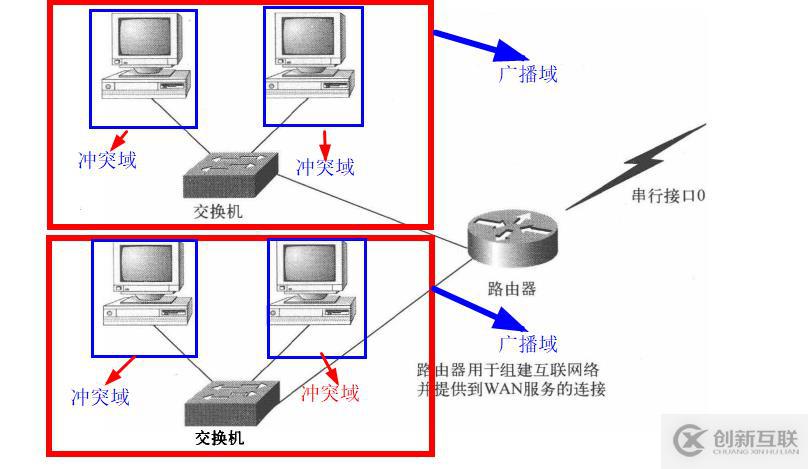 广播域

冲突域

冲突域

交换机

串行接口0

路由器

广播域

路由器用于组建互联网络并提供到WAN服务的连接

冲突域

冲突域

交换机

创新互联
CHUANG XIN HU LIAN