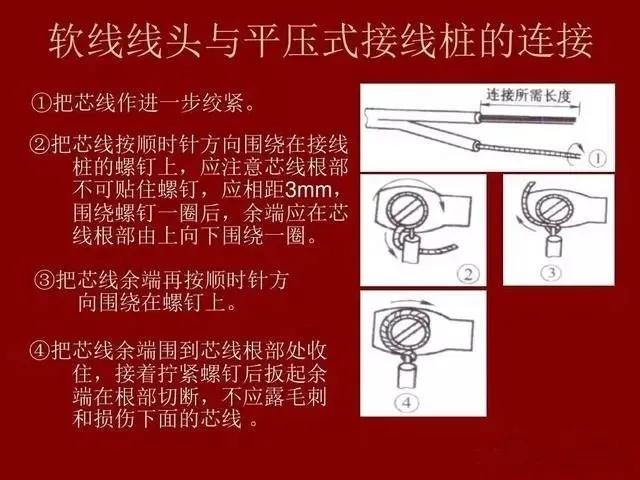 软线线头与平压式接线桩的连接

①把芯线作进一步绞紧。

②把芯线按顺时针方向围绕在接线桩的螺钉上，应注意芯线根部不可贴住螺钉，应相距3mm，围绕螺钉一圈后，余端应在芯线根部由上向下围绕一圈。

③把芯线余端再按顺时针方向围绕在螺钉上。

④把芯线余端围到芯线根部处收住，接着拧紧螺钉后扳起余端在根部切断，不应露毛刺和损伤下面的芯线 。

连接所需长度

①

②

③

④