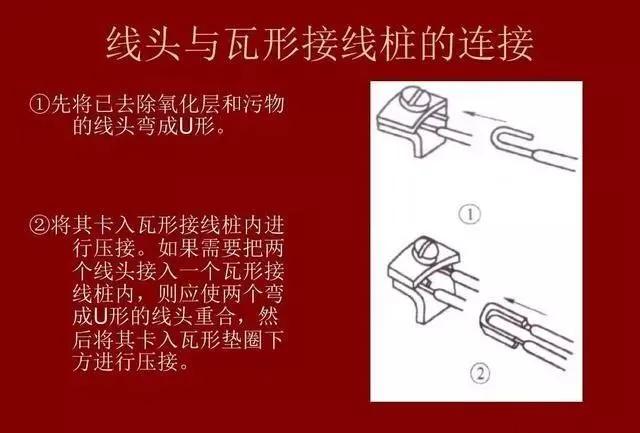 线头与瓦形接线桩的连接

①先将已去除氧化层和污物的线头弯成U形。

②将其卡入瓦形接线桩内进行压接。如果需要把两个线头接入一个瓦形接线桩内，则应使两个弯成U形的线头重合，然后将其卡入瓦形垫圈下方进行压接。

①

②