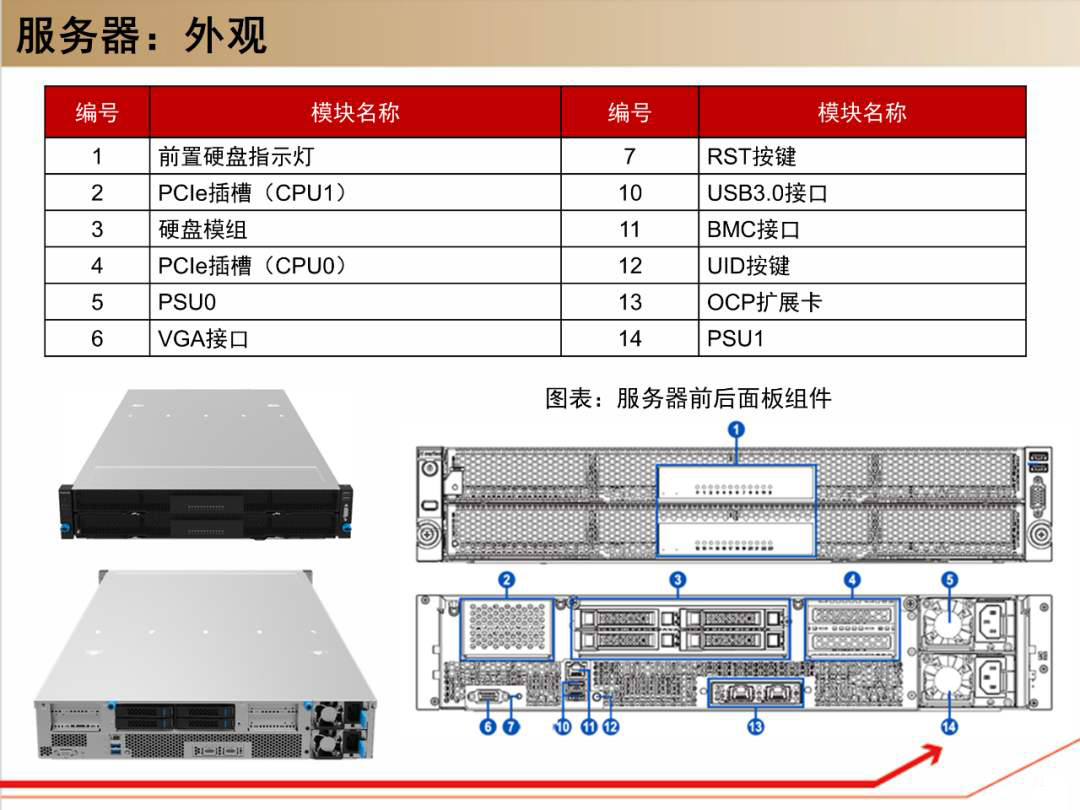 服务器：外观

| 编号 | 模块名称 | 编号 | 模块名称 |
|---|---|---|---|
| 1 | 前置硬盘指示灯 | 7 | RST按键 |
| 2 | PCIe插槽（CPU1） | 10 | USB3.0接口 |
| 3 | 硬盘模组 | 11 | BMC接口 |
| 4 | PCIe插槽（CPU0） | 12 | UID按键 |
| 5 | PSU0 | 13 | OCP扩展卡 |
| 6 | VGA接口 | 14 | PSU1 |

图表：服务器前后面板组件

1
2
3
4
5
6
7
10
11
12
13
14